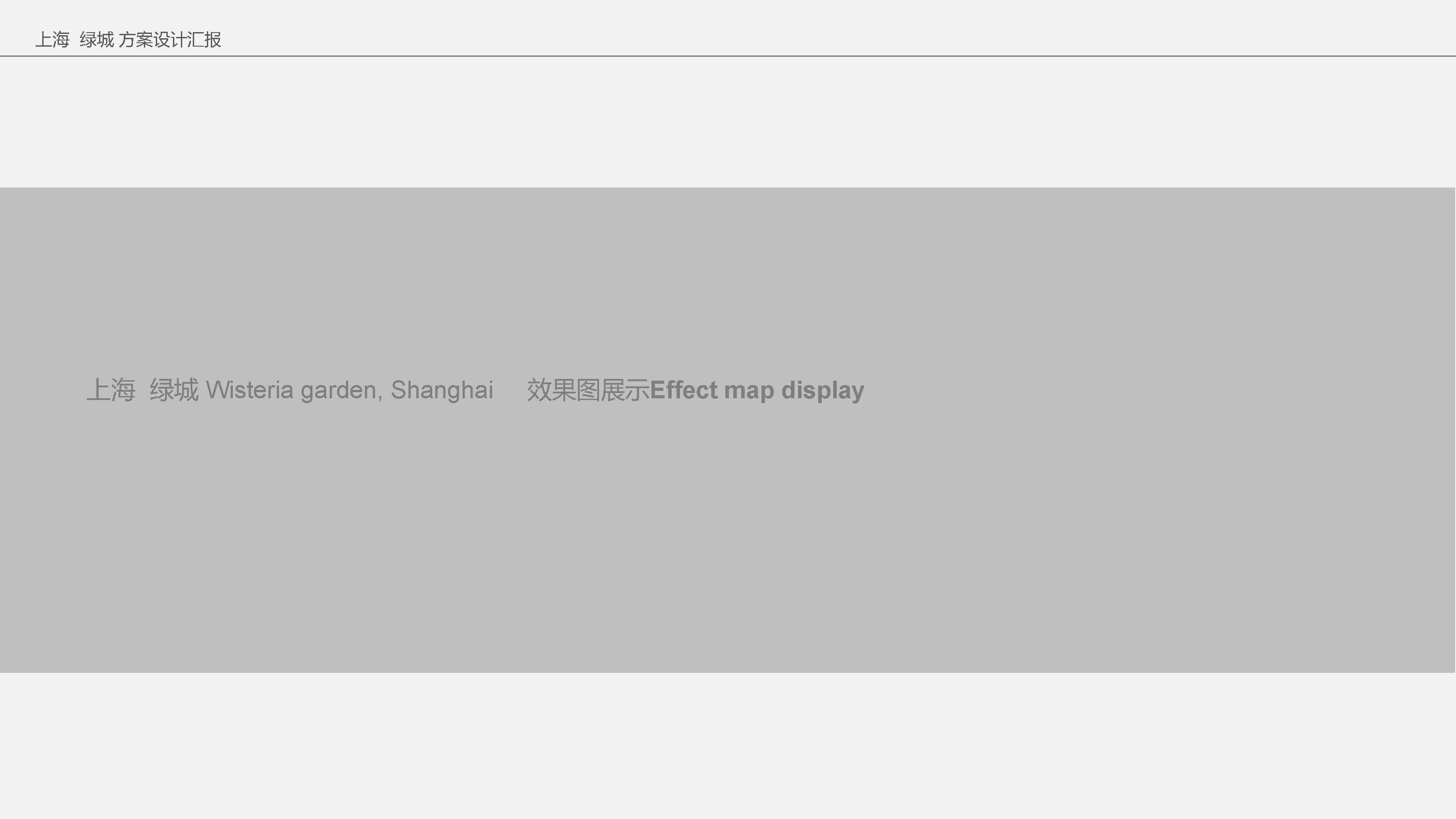 上海 绿城 方案设计汇报

上海 绿城 Wisteria garden, Shanghai 效果图展示Effect map display